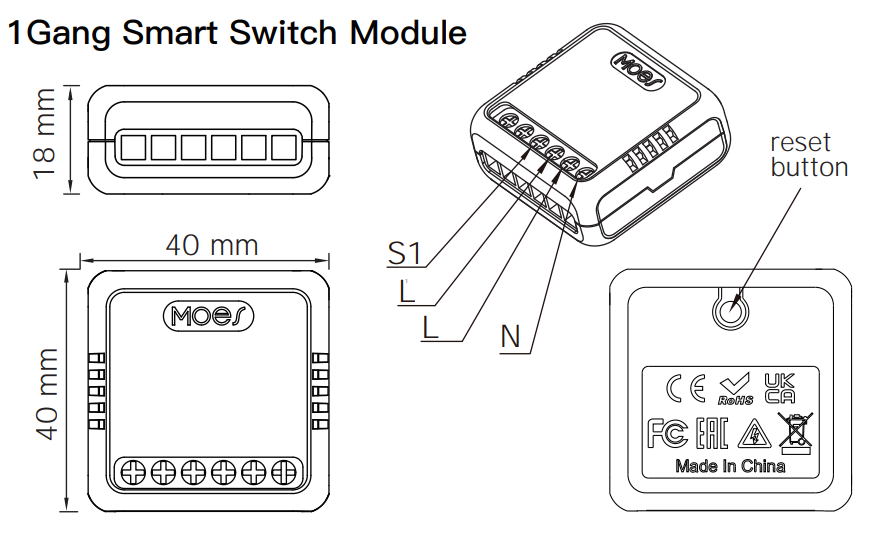 1Gang Smart Switch Module

18 mm

40 mm

40 mm

MOES

MOES

S1

L

L

N

reset button

CE RoHS UK CA

FC EAC

Made In China